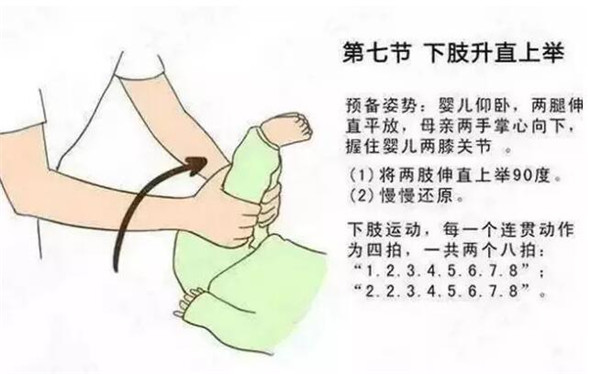 第七节 下肢升直上举

预备姿势：婴儿仰卧，两腿伸直平放，母亲两手掌心向下，握住婴儿两膝关节 。

(1) 将两肢伸直上举90度。
(2) 慢慢还原。

下肢运动，每一个连贯动作为四拍，一共两个八拍：
“1.2.3.4.5.6.7.8”；
“2.2.3.4.5.6.7.8”。